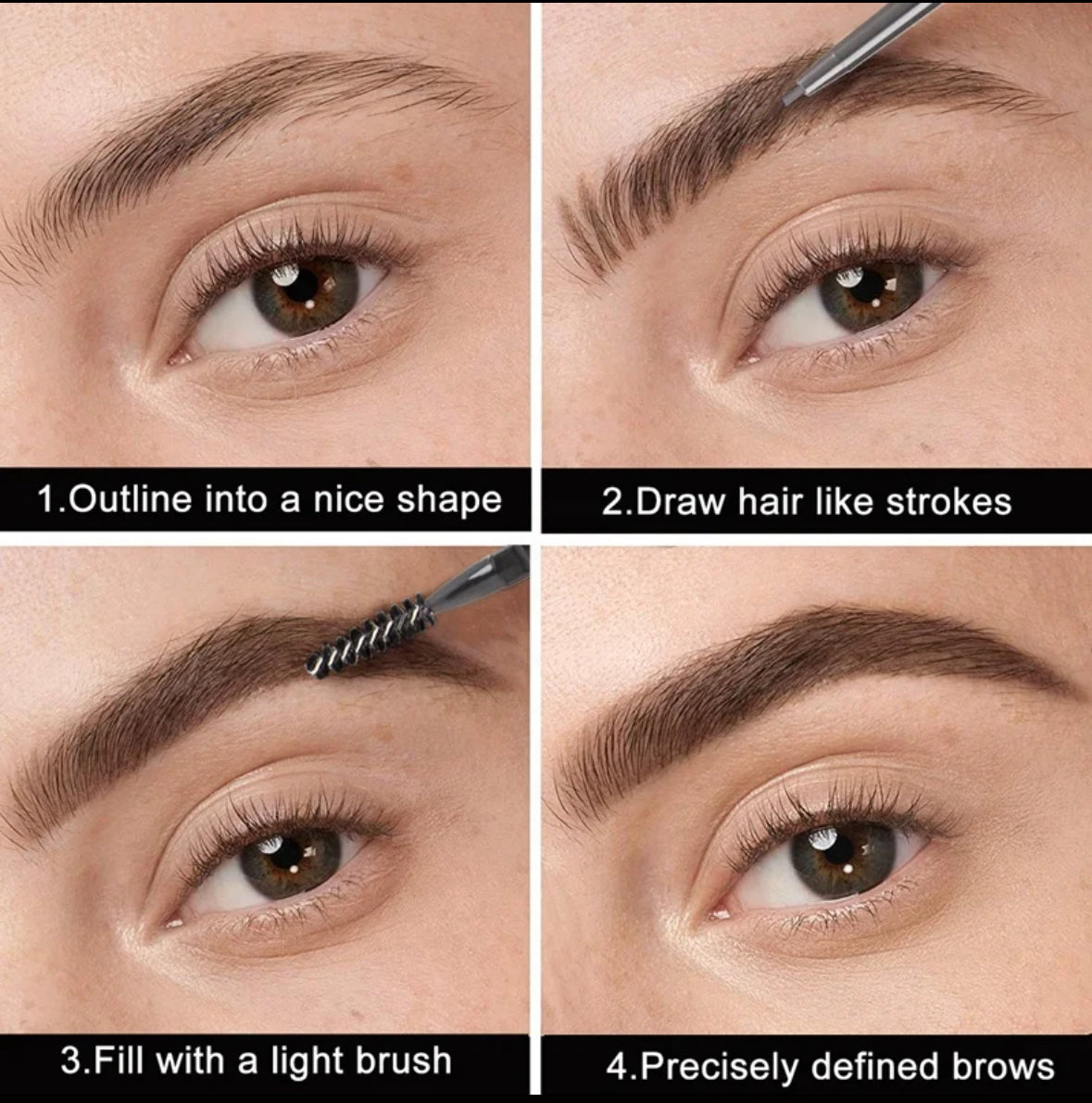 1.Outline into a nice shape

2.Draw hair like strokes

3.Fill with a light brush

4.Precisely defined brows